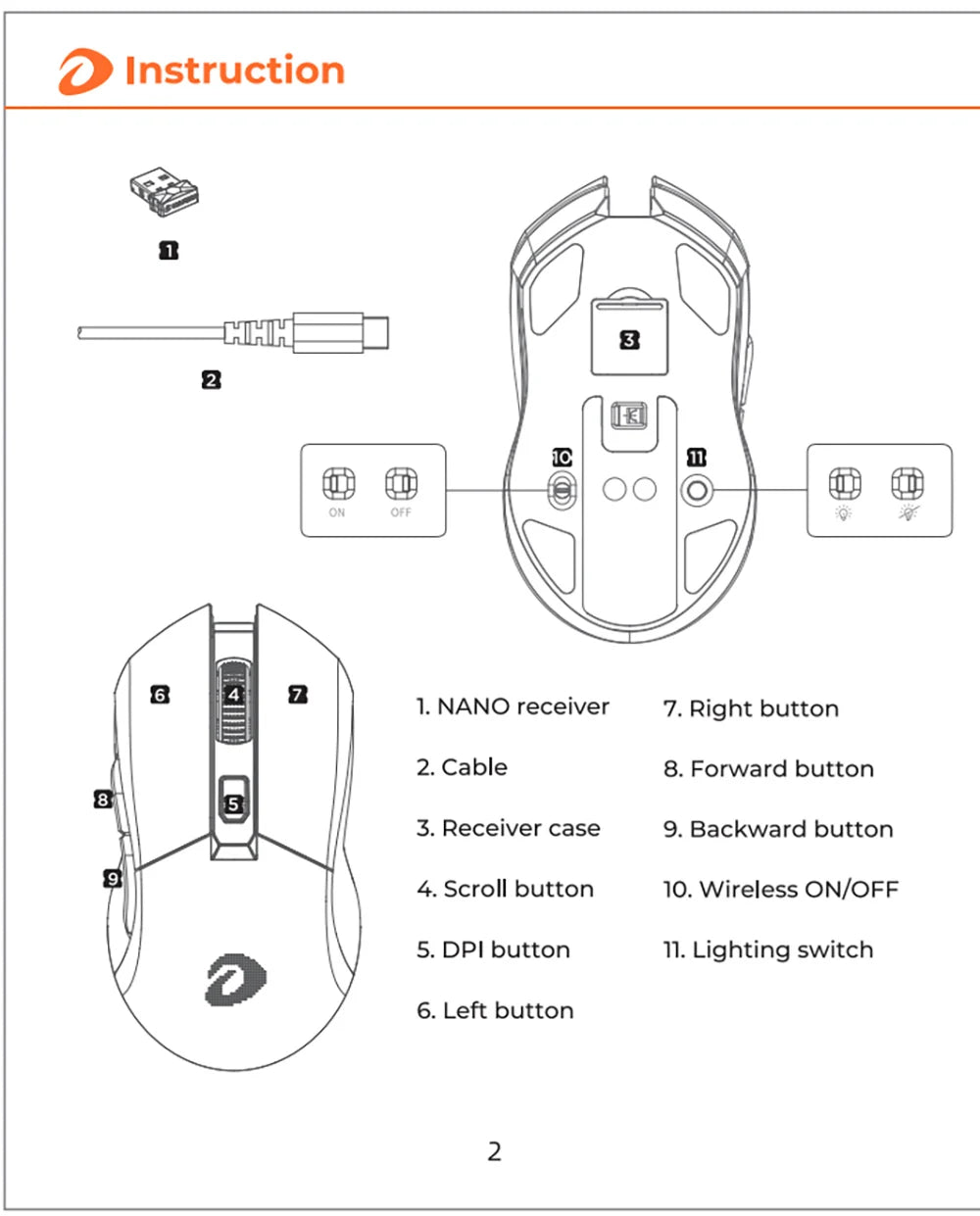 Instruction

1

2

3

10

11

ON OFF

6 4 7

8 5

9

1. NANO receiver

2. Cable

3. Receiver case

4. Scroll button

5. DPI button

6. Left button

7. Right button

8. Forward button

9. Backward button

10. Wireless ON/OFF

11. Lighting switch

2