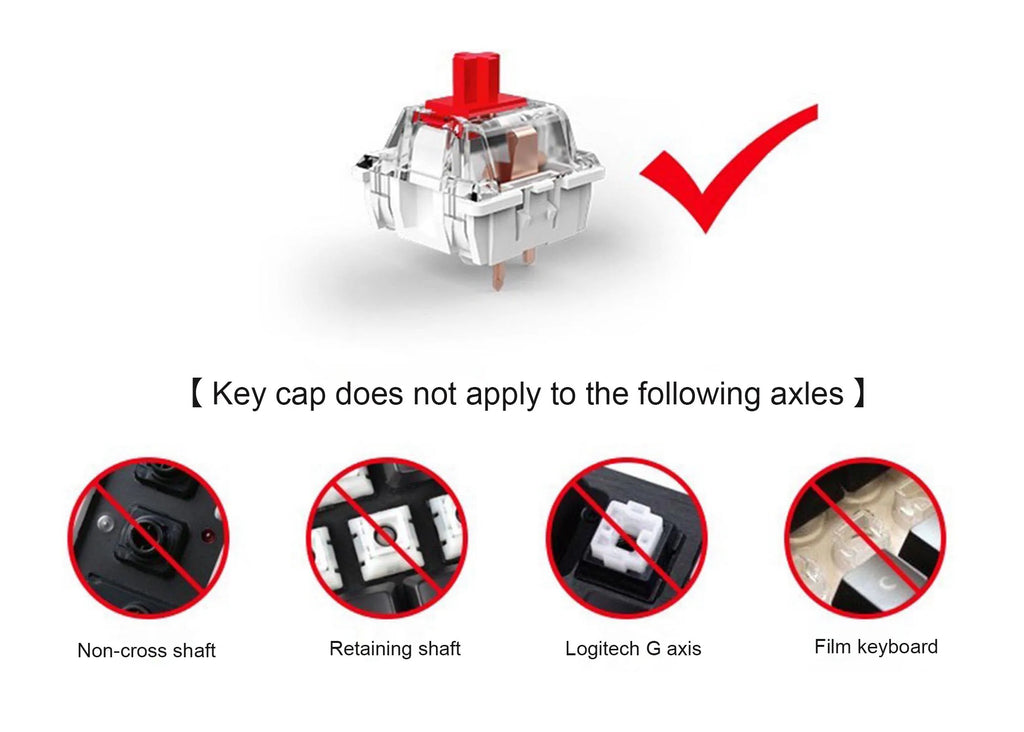 【 Key cap does not apply to the following axles 】

Non-cross shaft

Retaining shaft

Logitech G axis

Film keyboard