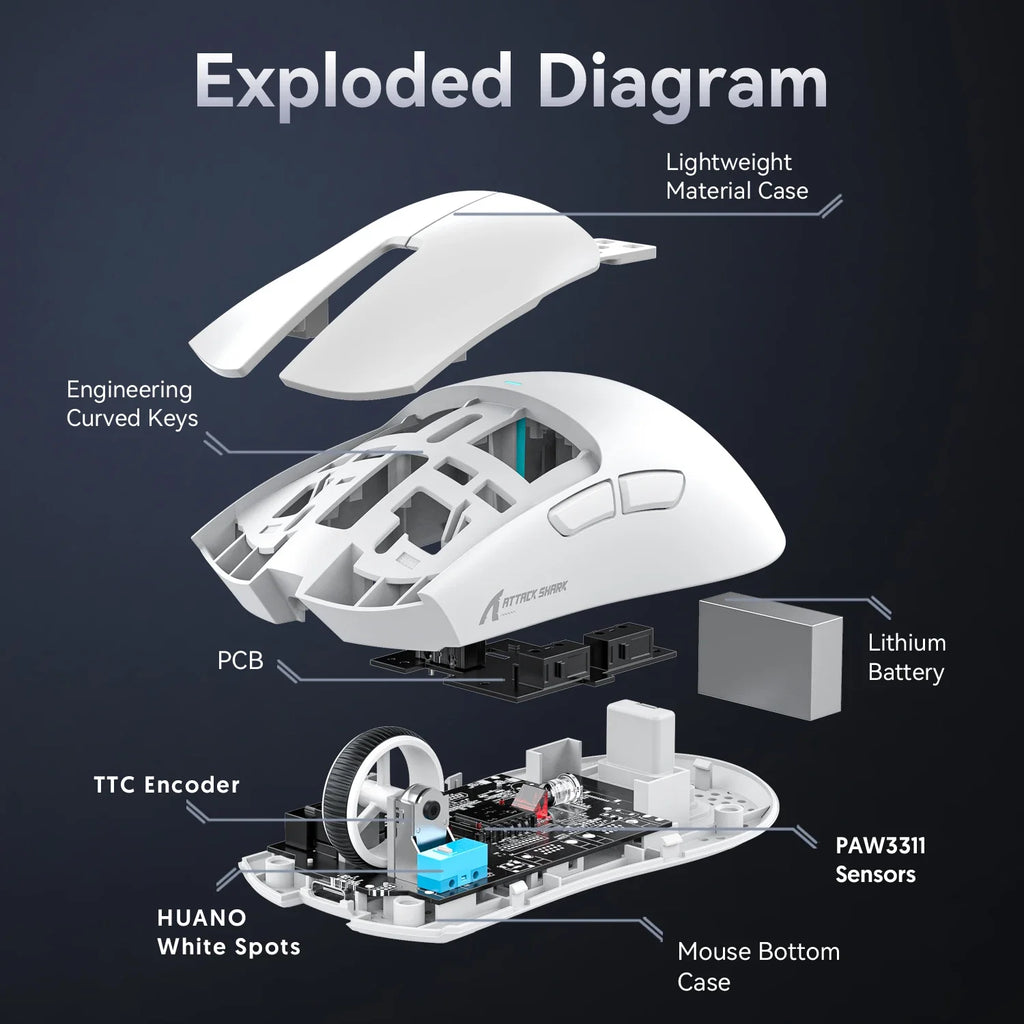 Exploded Diagram

Lightweight Material Case

Engineering Curved Keys

ATTACK SHARK

PCB

Lithium Battery

TTC Encoder

PAW3311 Sensors

HUANO White Spots

Mouse Bottom Case