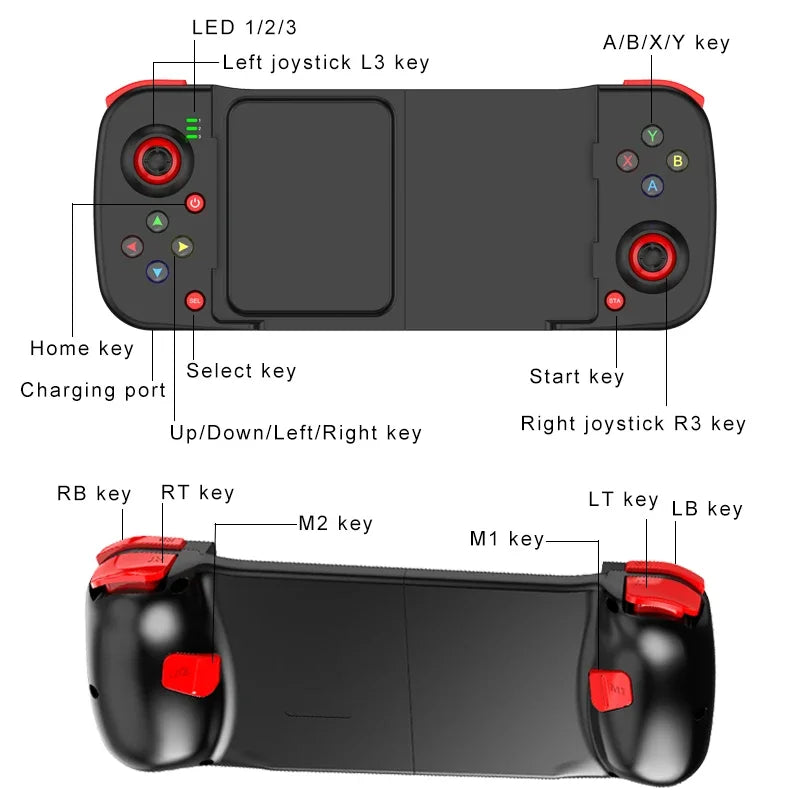 LED 1/2/3
Left joystick L3 key
A/B/X/Y key
1
2
3
Y
X
B
A
SEL
STA
Home key
Charging port
Select key
Up/Down/Left/Right key
Start key
Right joystick R3 key
RB key
RT key
M2 key
M1 key
LT key
LB key
M1