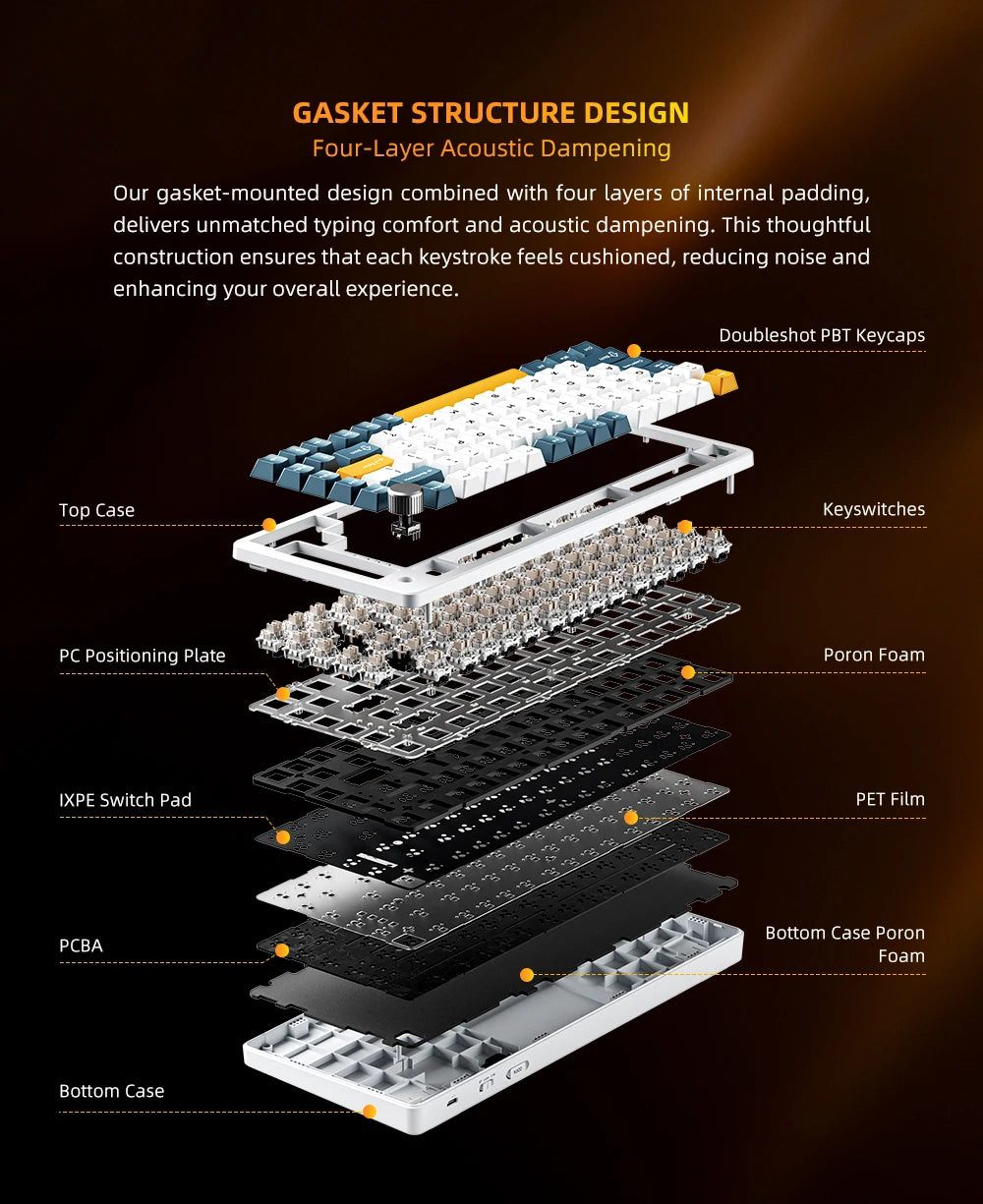 GASKET STRUCTURE DESIGN
Four-Layer Acoustic Dampening

Our gasket-mounted design combined with four layers of internal padding, delivers unmatched typing comfort and acoustic dampening. This thoughtful construction ensures that each keystroke feels cushioned, reducing noise and enhancing your overall experience.

Doubleshot PBT Keycaps

Top Case

Keyswitches

PC Positioning Plate

Poron Foam

IXPE Switch Pad

PET Film

PCBA

Bottom Case Poron Foam

Bottom Case