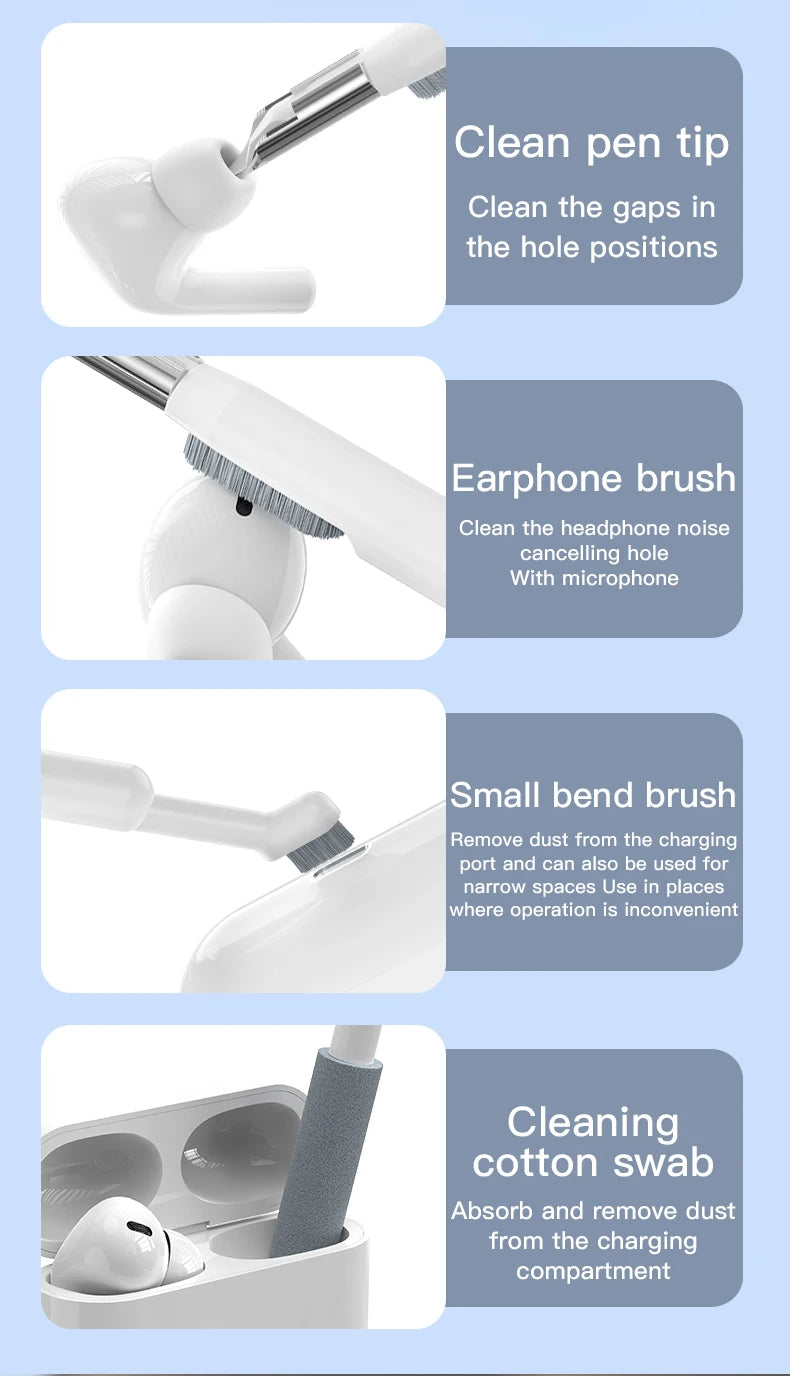 Clean pen tip

Clean the gaps in the hole positions

Earphone brush

Clean the headphone noise cancelling hole
With microphone

Small bend brush

Remove dust from the charging port and can also be used for narrow spaces Use in places where operation is inconvenient

Cleaning cotton swab

Absorb and remove dust from the charging compartment